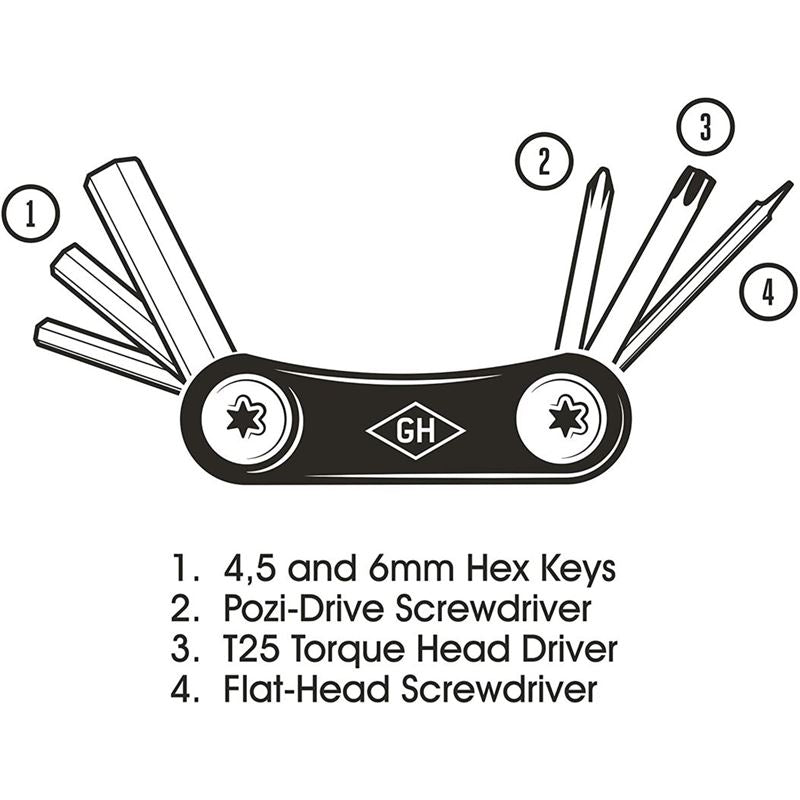 1

2

3

4

GH

1. 4,5 and 6mm Hex Keys
2. Pozi-Drive Screwdriver
3. T25 Torque Head Driver
4. Flat-Head Screwdriver